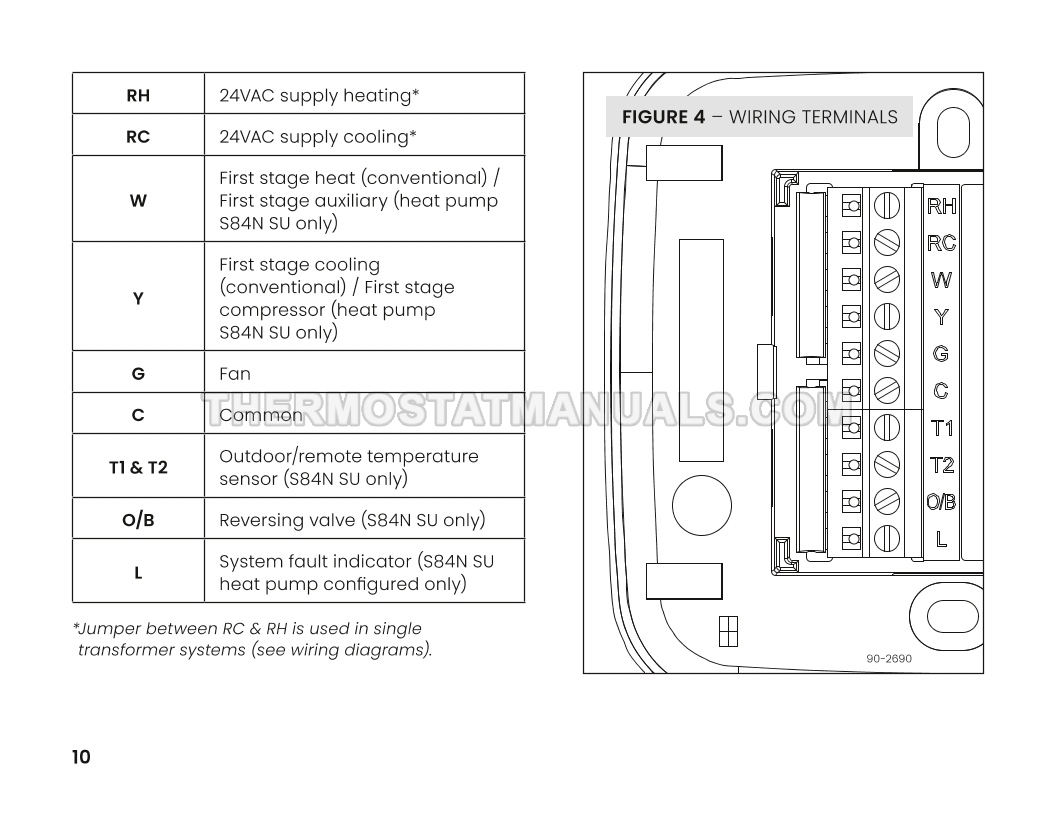 | RH | 24VAC supply heating* |
|---|---|
| RC | 24VAC supply cooling* |
| W | First stage heat (conventional) / First stage auxiliary (heat pump S84N SU only) |
| Y | First stage cooling (conventional) / First stage compressor (heat pump S84N SU only) |
| G | Fan |
| C | Common |
| T1 & T2 | Outdoor/remote temperature sensor (S84N SU only) |
| O/B | Reversing valve (S84N SU only) |
| L | System fault indicator (S84N SU heat pump configured only) |

*Jumper between RC & RH is used in single transformer systems (see wiring diagrams).

THERMOSTATMANUALS.COM

FIGURE 4 – WIRING TERMINALS

RH
RC
W
Y
G
C
T1
T2
O/B
L

90-2690

10