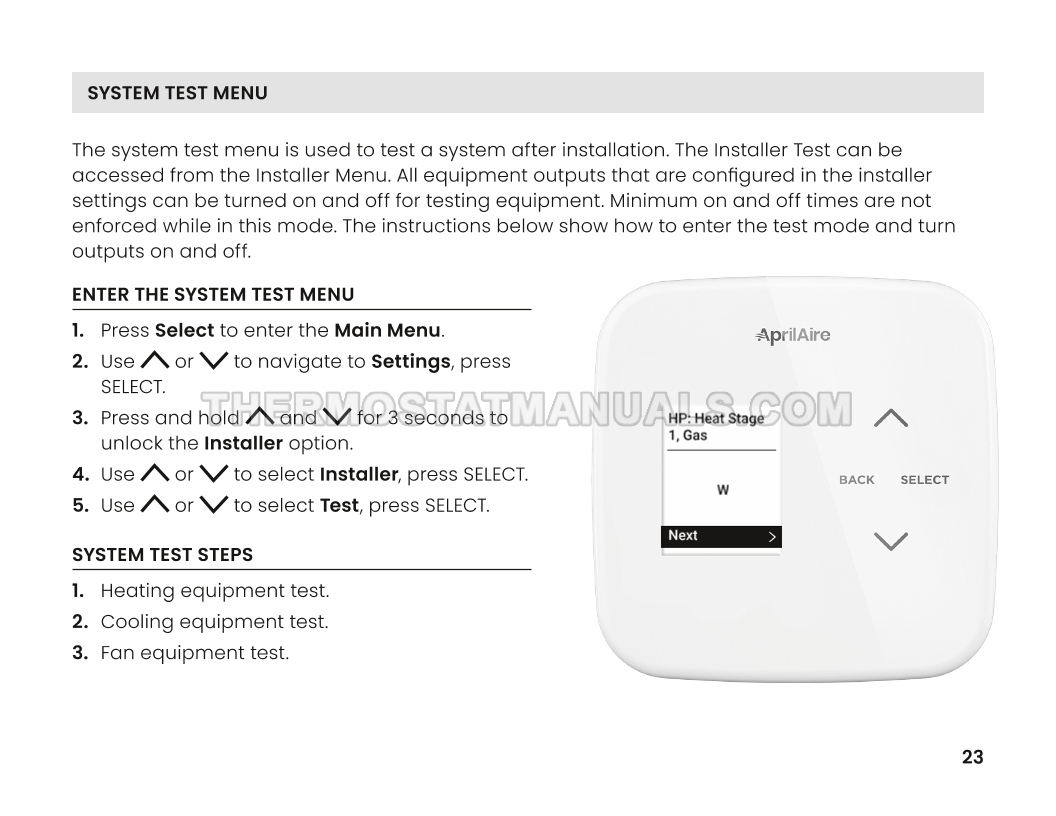 SYSTEM TEST MENU

The system test menu is used to test a system after installation. The Installer Test can be accessed from the Installer Menu. All equipment outputs that are configured in the installer settings can be turned on and off for testing equipment. Minimum on and off times are not enforced while in this mode. The instructions below show how to enter the test mode and turn outputs on and off.

ENTER THE SYSTEM TEST MENU

1. Press **Select** to enter the **Main Menu**.
2. Use ∧ or ∨ to navigate to **Settings**, press SELECT.
3. Press and hold ∧ and ∨ for 3 seconds to unlock the **Installer** option.
4. Use ∧ or ∨ to select **Installer**, press SELECT.
5. Use ∧ or ∨ to select **Test**, press SELECT.

SYSTEM TEST STEPS

1. Heating equipment test.
2. Cooling equipment test.
3. Fan equipment test.

THERMOSTATMANUALS.COM

AprilAire

HP: Heat Stage 1, Gas

W

Next >

BACK SELECT

23