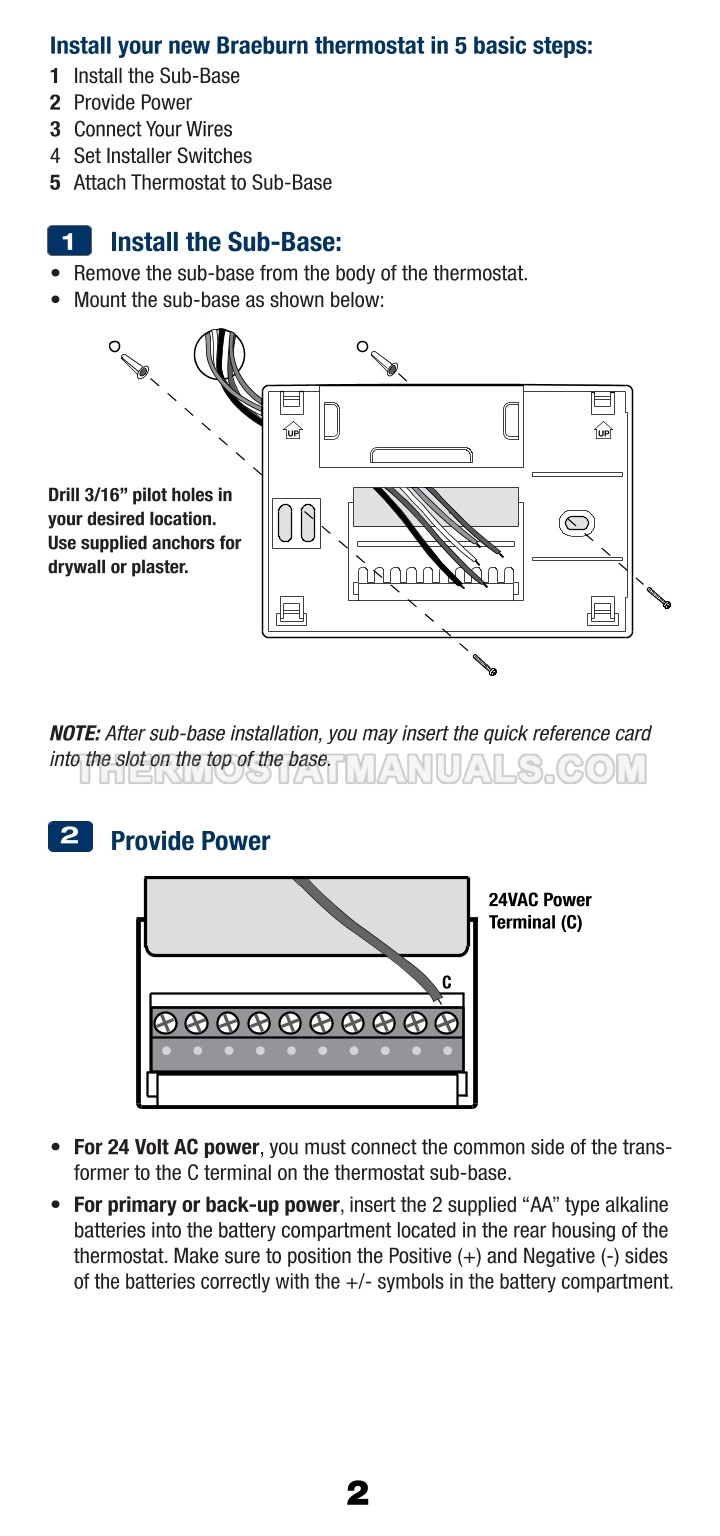 Install your new Braeburn thermostat in 5 basic steps:
1 Install the Sub-Base
2 Provide Power
3 Connect Your Wires
4 Set Installer Switches
5 Attach Thermostat to Sub-Base

1 Install the Sub-Base:
• Remove the sub-base from the body of the thermostat.
• Mount the sub-base as shown below:

UP UP

Drill 3/16" pilot holes in your desired location. Use supplied anchors for drywall or plaster.

NOTE: After sub-base installation, you may insert the quick reference card into the slot on the top of the base.

THERMOSTATMANUALS.COM

2 Provide Power

24VAC Power Terminal (C)

C

• For 24 Volt AC power, you must connect the common side of the transformer to the C terminal on the thermostat sub-base.
• For primary or back-up power, insert the 2 supplied "AA" type alkaline batteries into the battery compartment located in the rear housing of the thermostat. Make sure to position the Positive (+) and Negative (-) sides of the batteries correctly with the +/- symbols in the battery compartment.

2