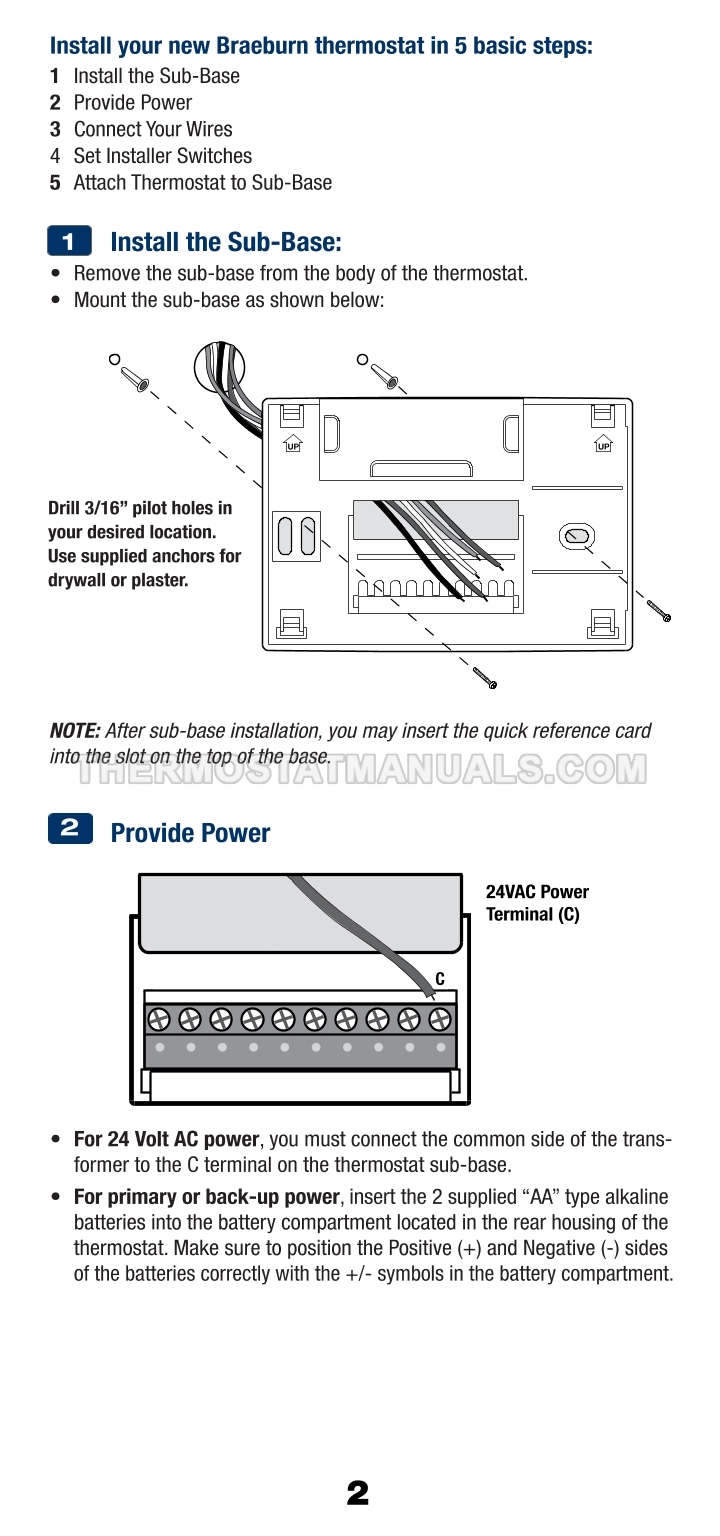 Install your new Braeburn thermostat in 5 basic steps:
1 Install the Sub-Base
2 Provide Power
3 Connect Your Wires
4 Set Installer Switches
5 Attach Thermostat to Sub-Base

1 Install the Sub-Base:
• Remove the sub-base from the body of the thermostat.
• Mount the sub-base as shown below:

UP UP

Drill 3/16" pilot holes in your desired location. Use supplied anchors for drywall or plaster.

NOTE: After sub-base installation, you may insert the quick reference card into the slot on the top of the base.

THERMOSTATMANUALS.COM

2 Provide Power

24VAC Power Terminal (C)

C

• For 24 Volt AC power, you must connect the common side of the transformer to the C terminal on the thermostat sub-base.
• For primary or back-up power, insert the 2 supplied "AA" type alkaline batteries into the battery compartment located in the rear housing of the thermostat. Make sure to position the Positive (+) and Negative (-) sides of the batteries correctly with the +/- symbols in the battery compartment.

2