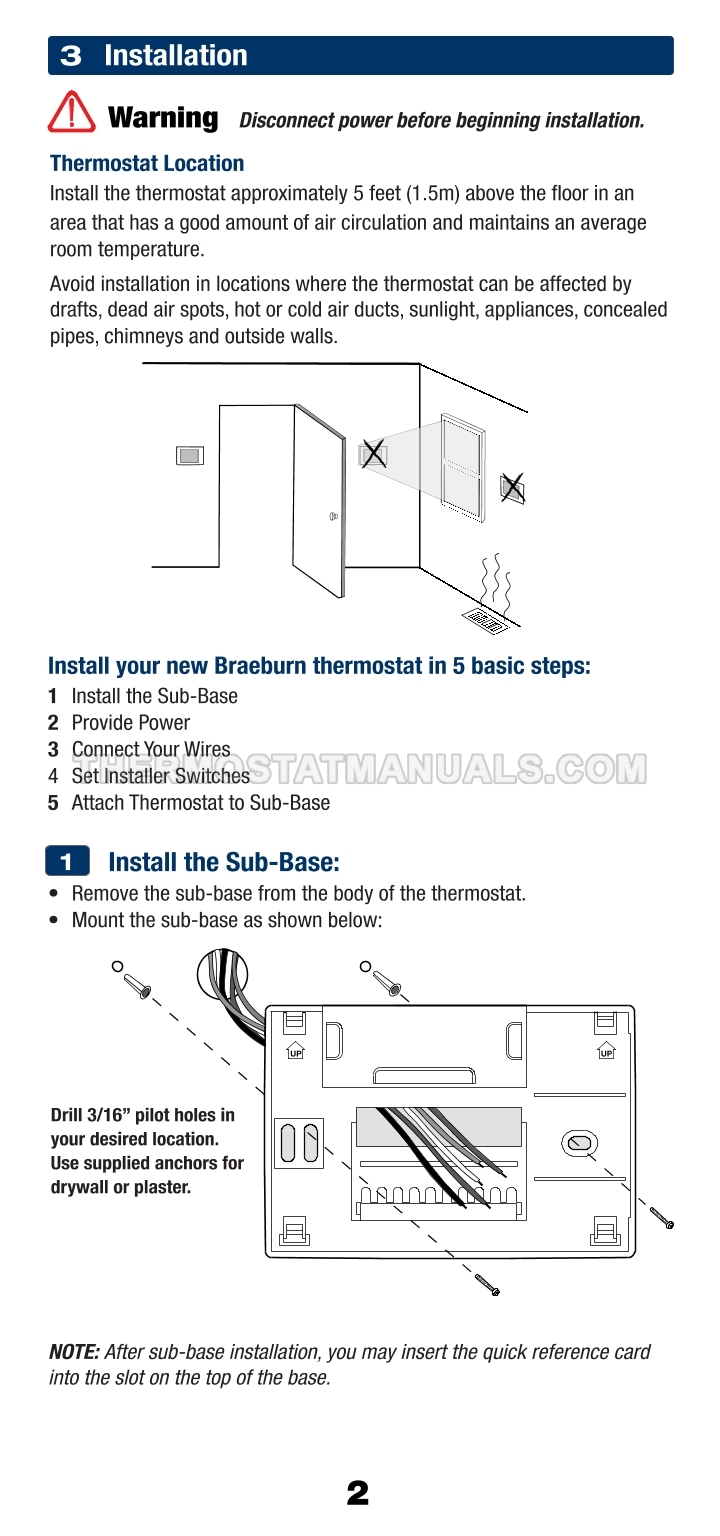 3 Installation

Warning Disconnect power before beginning installation.

Thermostat Location

Install the thermostat approximately 5 feet (1.5m) above the floor in an area that has a good amount of air circulation and maintains an average room temperature.

Avoid installation in locations where the thermostat can be affected by drafts, dead air spots, hot or cold air ducts, sunlight, appliances, concealed pipes, chimneys and outside walls.

Install your new Braeburn thermostat in 5 basic steps:

1 Install the Sub-Base
2 Provide Power
3 Connect Your Wires
4 Set Installer Switches
5 Attach Thermostat to Sub-Base

THERMOSTATMANUALS.COM

1 Install the Sub-Base:

• Remove the sub-base from the body of the thermostat.
• Mount the sub-base as shown below:

UP UP

Drill 3/16" pilot holes in your desired location. Use supplied anchors for drywall or plaster.

NOTE: After sub-base installation, you may insert the quick reference card into the slot on the top of the base.

2