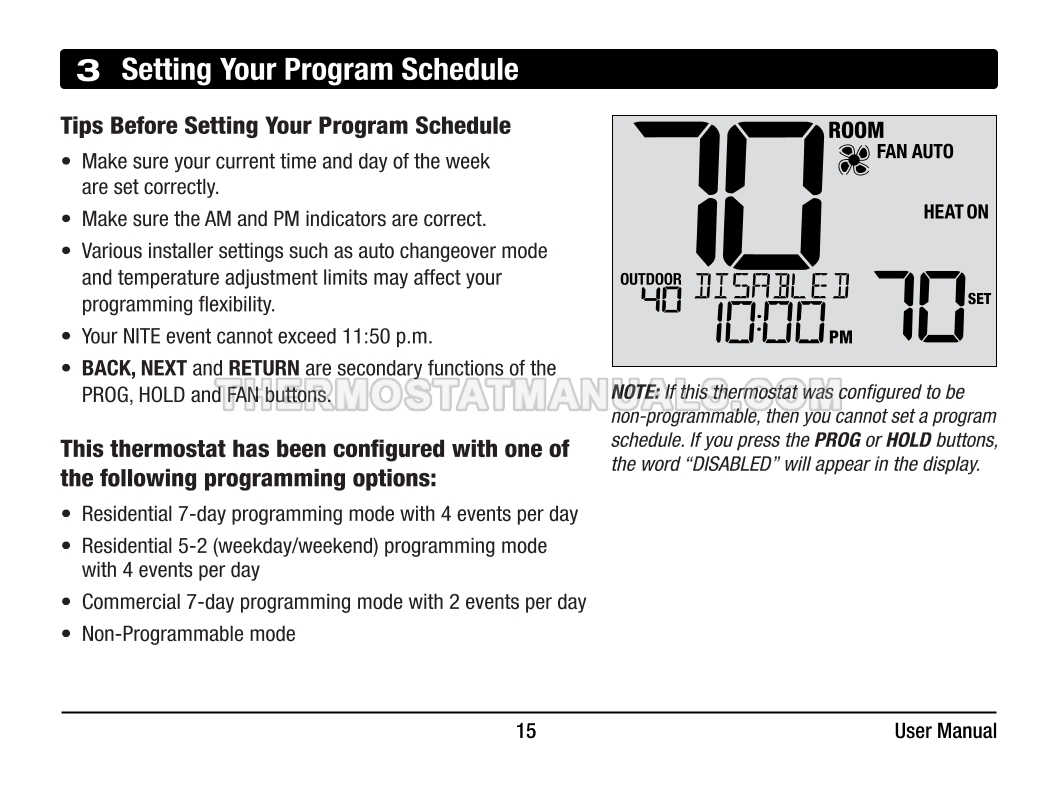 3 Setting Your Program Schedule

Tips Before Setting Your Program Schedule

• Make sure your current time and day of the week are set correctly.

• Make sure the AM and PM indicators are correct.

• Various installer settings such as auto changeover mode and temperature adjustment limits may affect your programming flexibility.

• Your NITE event cannot exceed 11:50 p.m.

• BACK, NEXT and RETURN are secondary functions of the PROG, HOLD and FAN buttons.

This thermostat has been configured with one of the following programming options:

• Residential 7-day programming mode with 4 events per day

• Residential 5-2 (weekday/weekend) programming mode with 4 events per day

• Commercial 7-day programming mode with 2 events per day

• Non-Programmable mode

70 ROOM
FAN AUTO
HEAT ON
OUTDOOR 40 DISABLED
10:00 PM
70 SET

THERMOSTATMANUALS.COM

NOTE: If this thermostat was configured to be non-programmable, then you cannot set a program schedule. If you press the PROG or HOLD buttons, the word “DISABLED” will appear in the display.

15 User Manual