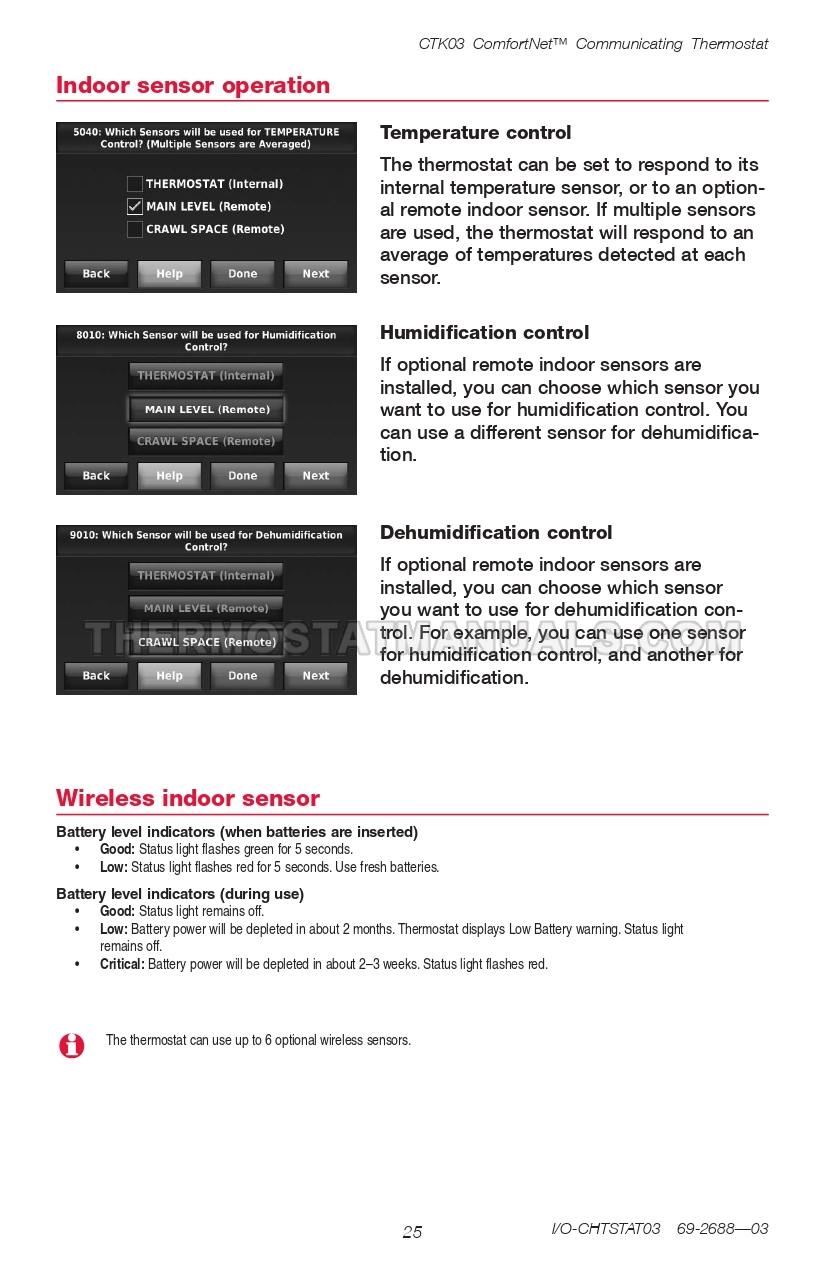 CTK03 ComfortNet™ Communicating Thermostat

Indoor sensor operation

5040: Which Sensors will be used for TEMPERATURE Control? (Multiple Sensors are Averaged)

THERMOSTAT (Internal)
MAIN LEVEL (Remote)
CRAWL SPACE (Remote)

Back Help Done Next

Temperature control

The thermostat can be set to respond to its internal temperature sensor, or to an optional remote indoor sensor. If multiple sensors are used, the thermostat will respond to an average of temperatures detected at each sensor.

8010: Which Sensor will be used for Humidification Control?

THERMOSTAT (Internal)
MAIN LEVEL (Remote)
CRAWL SPACE (Remote)

Back Help Done Next

Humidification control

If optional remote indoor sensors are installed, you can choose which sensor you want to use for humidification control. You can use a different sensor for dehumidification.

9010: Which Sensor will be used for Dehumidification Control?

THERMOSTAT (Internal)
MAIN LEVEL (Remote)
CRAWL SPACE (Remote)

Back Help Done Next

Dehumidification control

If optional remote indoor sensors are installed, you can choose which sensor you want to use for dehumidification control. For example, you can use one sensor for humidification control, and another for dehumidification.

THERMOSTATMANUALS.COM

Wireless indoor sensor

Battery level indicators (when batteries are inserted)
• Good: Status light flashes green for 5 seconds.
• Low: Status light flashes red for 5 seconds. Use fresh batteries.

Battery level indicators (during use)
• Good: Status light remains off.
• Low: Battery power will be depleted in about 2 months. Thermostat displays Low Battery warning. Status light remains off.
• Critical: Battery power will be depleted in about 2–3 weeks. Status light flashes red.

The thermostat can use up to 6 optional wireless sensors.

25

I/O-CHTSTAT03 69-2688—03