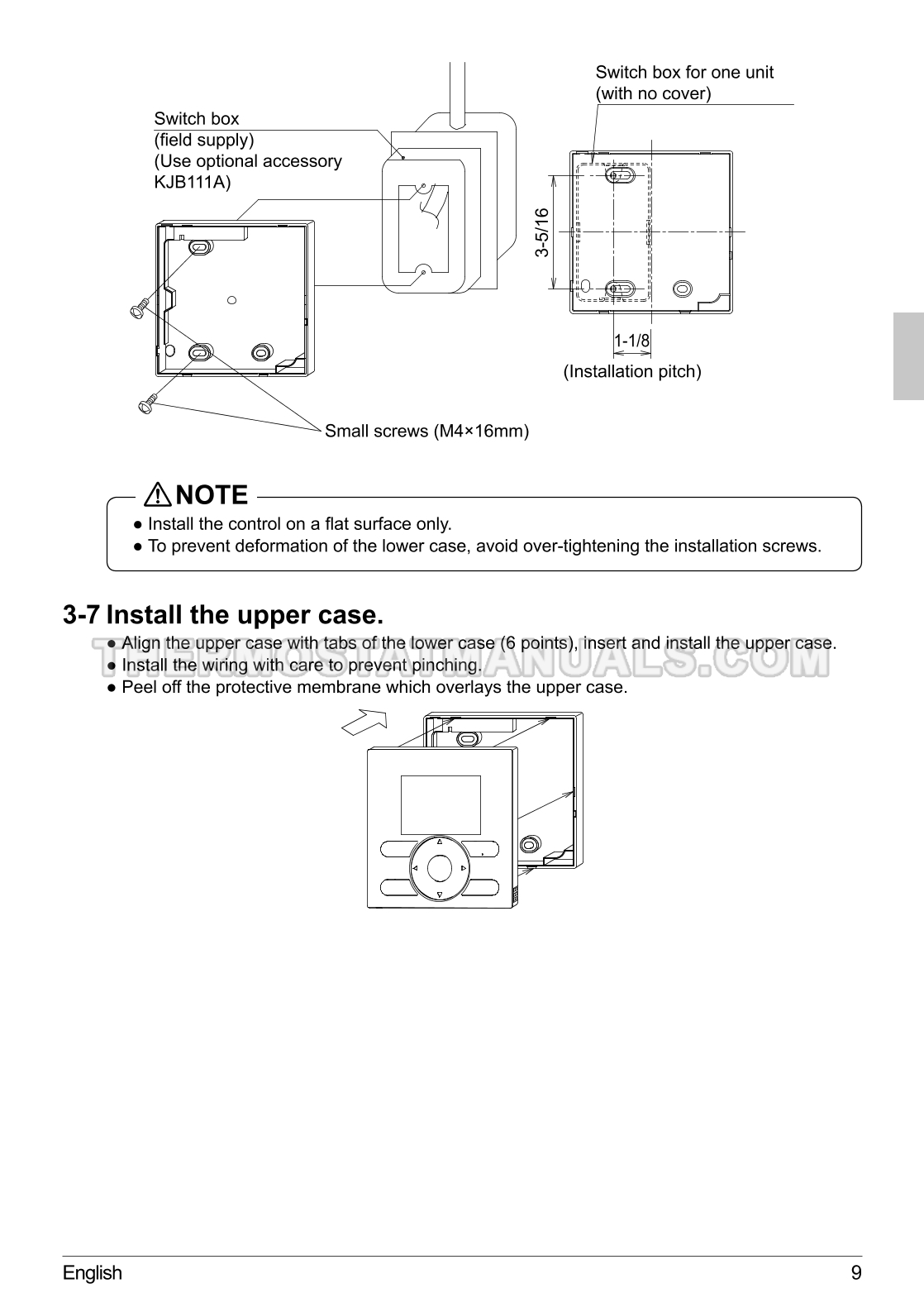 Switch box
(field supply)
(Use optional accessory KJB111A)

Switch box for one unit
(with no cover)

3-5/16

1-1/8

(Installation pitch)

Small screws (M4×16mm)

NOTE

● Install the control on a flat surface only.
● To prevent deformation of the lower case, avoid over-tightening the installation screws.

3-7 Install the upper case.

● Align the upper case with tabs of the lower case (6 points), insert and install the upper case.
● Install the wiring with care to prevent pinching.
● Peel off the protective membrane which overlays the upper case.

THERMOSTATMANUALS.COM

English 9