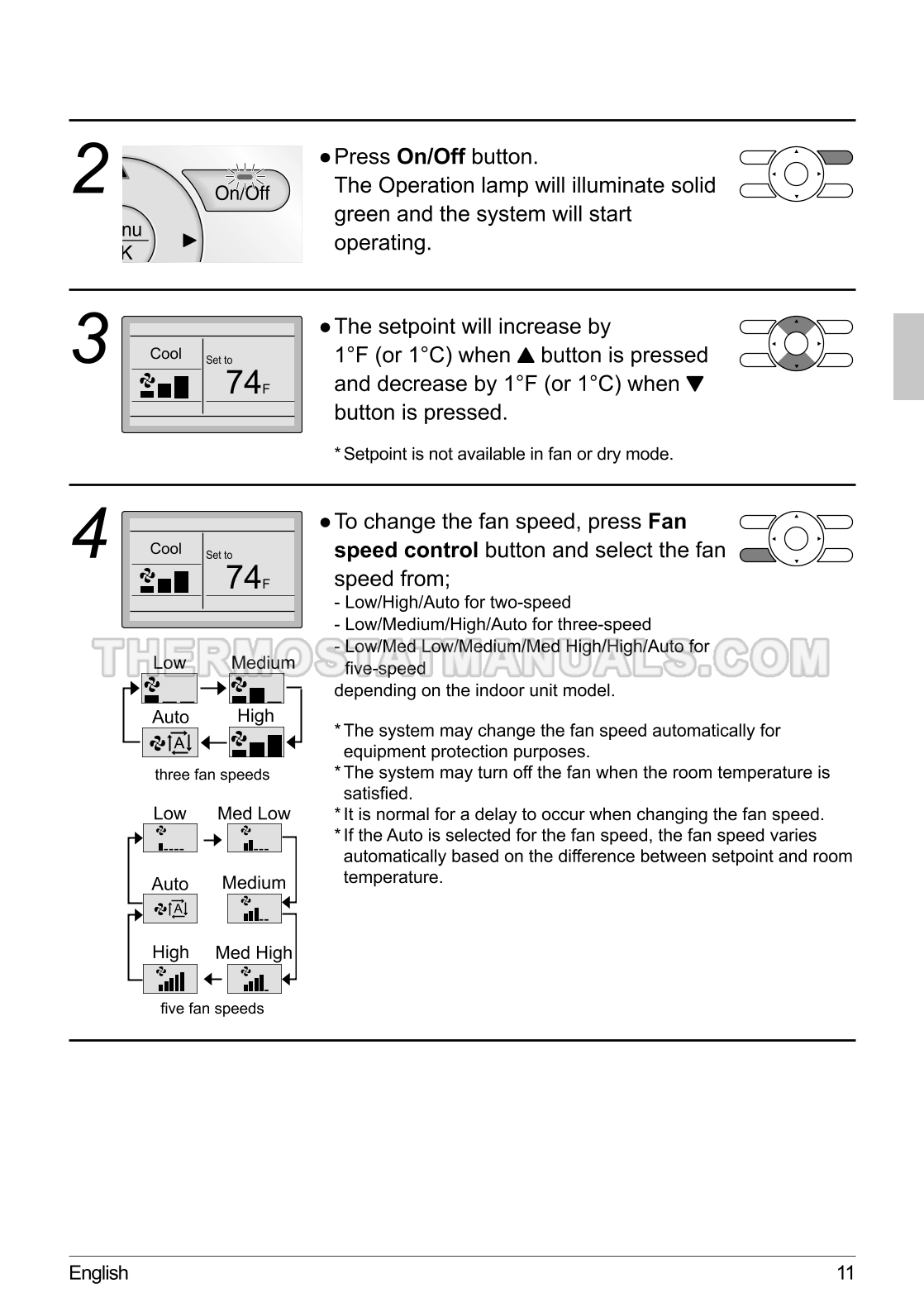 2

On/Off

nu
K

● Press **On/Off** button.
The Operation lamp will illuminate solid green and the system will start operating.

3

Cool

Set to

74F

● The setpoint will increase by 1°F (or 1°C) when ▲ button is pressed and decrease by 1°F (or 1°C) when ▼ button is pressed.

* Setpoint is not available in fan or dry mode.

4

Cool

Set to

74F

● To change the fan speed, press **Fan speed control** button and select the fan speed from;
- Low/High/Auto for two-speed
- Low/Medium/High/Auto for three-speed
- Low/Med Low/Medium/Med High/High/Auto for five-speed
depending on the indoor unit model.

THERMOSTATMANUALS.COM

Low Medium

Auto High

three fan speeds

Low Med Low

Auto Medium

High Med High

five fan speeds

* The system may change the fan speed automatically for equipment protection purposes.
* The system may turn off the fan when the room temperature is satisfied.
* It is normal for a delay to occur when changing the fan speed.
* If the Auto is selected for the fan speed, the fan speed varies automatically based on the difference between setpoint and room temperature.

English 11