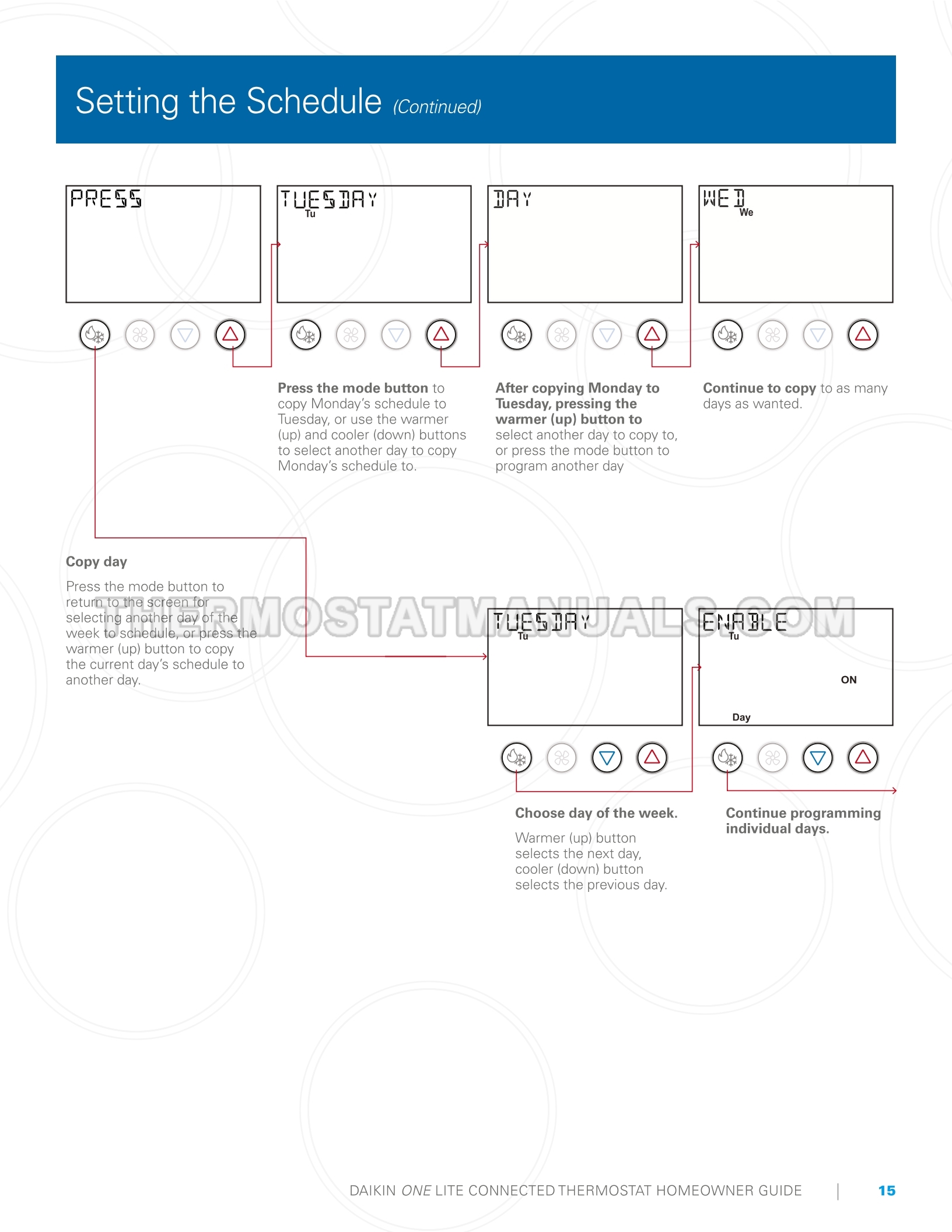 Setting the Schedule (Continued)

PRESS

TUESDAY
Tu

DAY

WED
We

Press the mode button to copy Monday's schedule to Tuesday, or use the warmer (up) and cooler (down) buttons to select another day to copy Monday's schedule to.

After copying Monday to Tuesday, pressing the warmer (up) button to select another day to copy to, or press the mode button to program another day

Continue to copy to as many days as wanted.

Copy day

Press the mode button to return to the screen for selecting another day of the week to schedule, or press the warmer (up) button to copy the current day's schedule to another day.

THERMOSTATMANUALS.COM

TUESDAY
Tu

ENABLE
Tu
ON
Day

Choose day of the week.

Warmer (up) button selects the next day, cooler (down) button selects the previous day.

Continue programming individual days.

DAIKIN ONE LITE CONNECTED THERMOSTAT HOMEOWNER GUIDE | 15