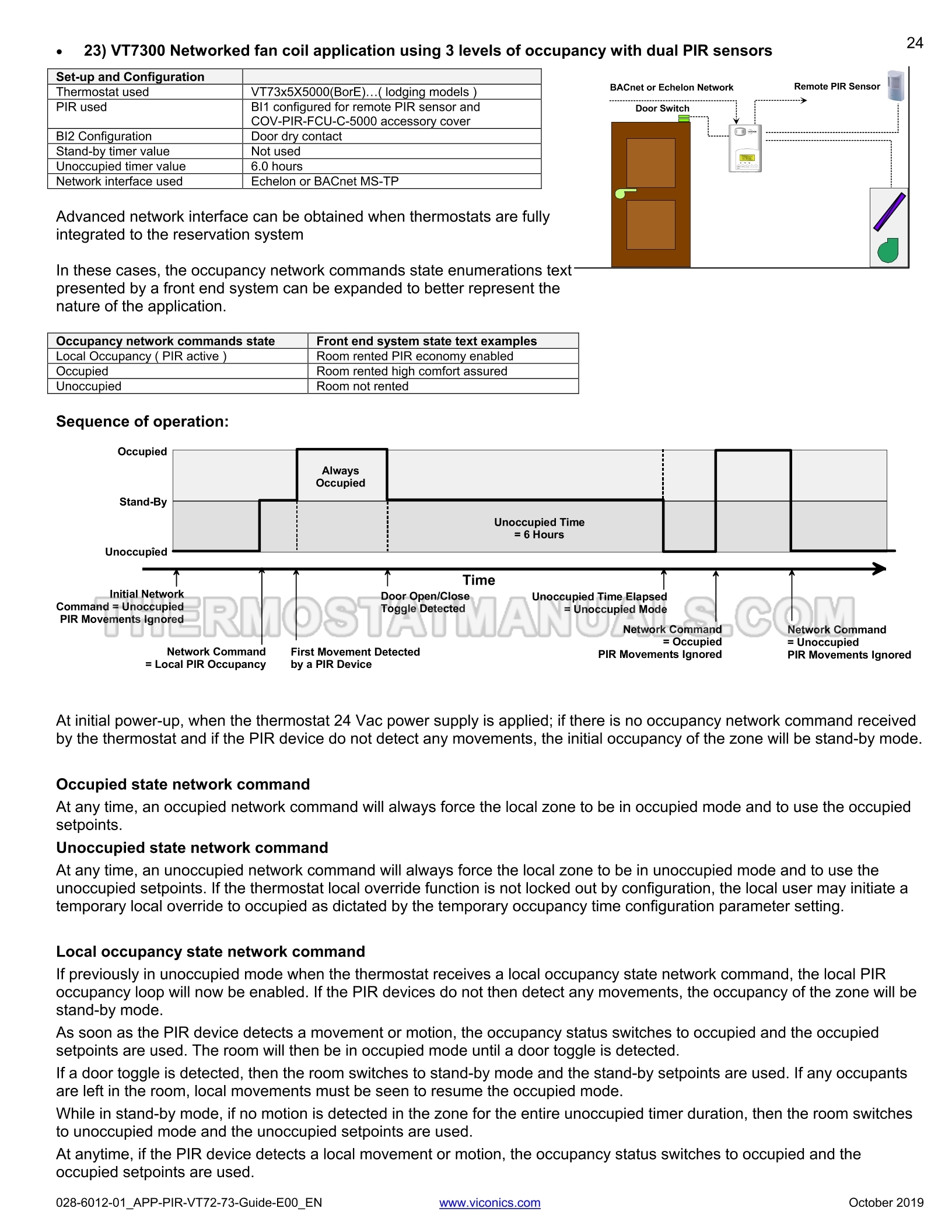 24

• 23) VT7300 Networked fan coil application using 3 levels of occupancy with dual PIR sensors

| Set-up and Configuration | |
|---|---|
| Thermostat used | VT73x5X5000(BorE)…( lodging models ) |
| PIR used | BI1 configured for remote PIR sensor and COV-PIR-FCU-C-5000 accessory cover |
| BI2 Configuration | Door dry contact |
| Stand-by timer value | Not used |
| Unoccupied timer value | 6.0 hours |
| Network interface used | Echelon or BACnet MS-TP |

BACnet or Echelon Network
Remote PIR Sensor
Door Switch

Advanced network interface can be obtained when thermostats are fully integrated to the reservation system

In these cases, the occupancy network commands state enumerations text presented by a front end system can be expanded to better represent the nature of the application.

| Occupancy network commands state | Front end system state text examples |
|---|---|
| Local Occupancy ( PIR active ) | Room rented PIR economy enabled |
| Occupied | Room rented high comfort assured |
| Unoccupied | Room not rented |

Sequence of operation:

Occupied
Stand-By
Unoccupied
Always Occupied
Unoccupied Time = 6 Hours
Time
Initial Network Command = Unoccupied PIR Movements Ignored
Network Command = Local PIR Occupancy
First Movement Detected by a PIR Device
Door Open/Close Toggle Detected
Unoccupied Time Elapsed = Unoccupied Mode
Network Command = Occupied PIR Movements Ignored
Network Command = Unoccupied PIR Movements Ignored

THERMOSTATMANUALS.COM

At initial power-up, when the thermostat 24 Vac power supply is applied; if there is no occupancy network command received by the thermostat and if the PIR device do not detect any movements, the initial occupancy of the zone will be stand-by mode.

Occupied state network command
At any time, an occupied network command will always force the local zone to be in occupied mode and to use the occupied setpoints.

Unoccupied state network command
At any time, an unoccupied network command will always force the local zone to be in unoccupied mode and to use the unoccupied setpoints. If the thermostat local override function is not locked out by configuration, the local user may initiate a temporary local override to occupied as dictated by the temporary occupancy time configuration parameter setting.

Local occupancy state network command
If previously in unoccupied mode when the thermostat receives a local occupancy state network command, the local PIR occupancy loop will now be enabled. If the PIR devices do not then detect any movements, the occupancy of the zone will be stand-by mode.

As soon as the PIR device detects a movement or motion, the occupancy status switches to occupied and the occupied setpoints are used. The room will then be in occupied mode until a door toggle is detected.

If a door toggle is detected, then the room switches to stand-by mode and the stand-by setpoints are used. If any occupants are left in the room, local movements must be seen to resume the occupied mode.

While in stand-by mode, if no motion is detected in the zone for the entire unoccupied timer duration, then the room switches to unoccupied mode and the unoccupied setpoints are used.

At anytime, if the PIR device detects a local movement or motion, the occupancy status switches to occupied and the occupied setpoints are used.

028-6012-01_APP-PIR-VT72-73-Guide-E00_EN www.viconics.com October 2019