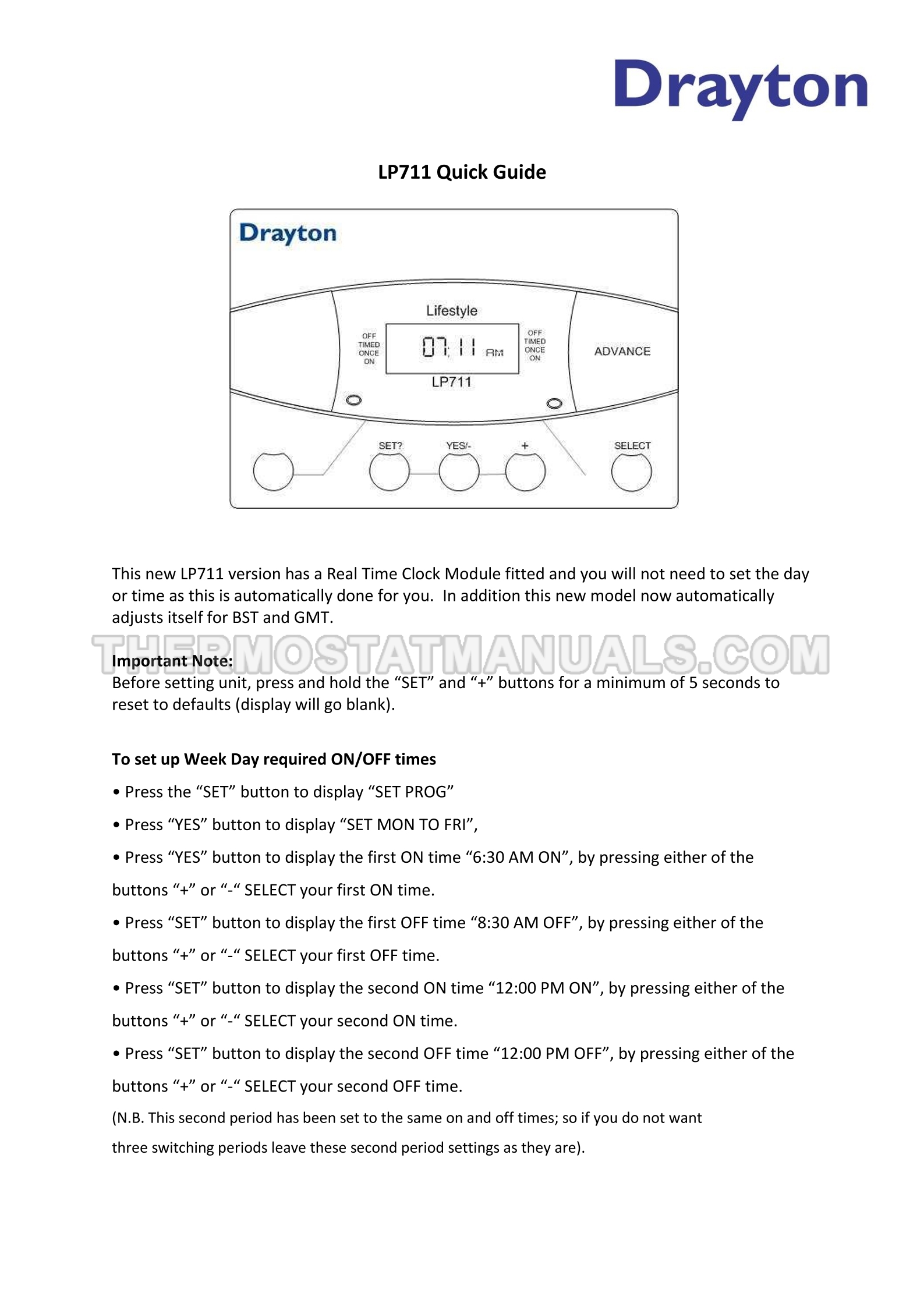 Drayton

LP711 Quick Guide

Drayton

Lifestyle

OFF
TIMED
ONCE
ON

07:11 AM

OFF
TIMED
ONCE
ON

ADVANCE

LP711

SET?

YES/-

+

SELECT

This new LP711 version has a Real Time Clock Module fitted and you will not need to set the day or time as this is automatically done for you. In addition this new model now automatically adjusts itself for BST and GMT.

THERMOSTATMANUALS.COM

Important Note:
Before setting unit, press and hold the “SET” and “+” buttons for a minimum of 5 seconds to reset to defaults (display will go blank).

To set up Week Day required ON/OFF times

• Press the “SET” button to display “SET PROG”

• Press “YES” button to display “SET MON TO FRI”,

• Press “YES” button to display the first ON time “6:30 AM ON”, by pressing either of the buttons “+” or “-“ SELECT your first ON time.

• Press “SET” button to display the first OFF time “8:30 AM OFF”, by pressing either of the buttons “+” or “-“ SELECT your first OFF time.

• Press “SET” button to display the second ON time “12:00 PM ON”, by pressing either of the buttons “+” or “-“ SELECT your second ON time.

• Press “SET” button to display the second OFF time “12:00 PM OFF”, by pressing either of the buttons “+” or “-“ SELECT your second OFF time.

(N.B. This second period has been set to the same on and off times; so if you do not want three switching periods leave these second period settings as they are).