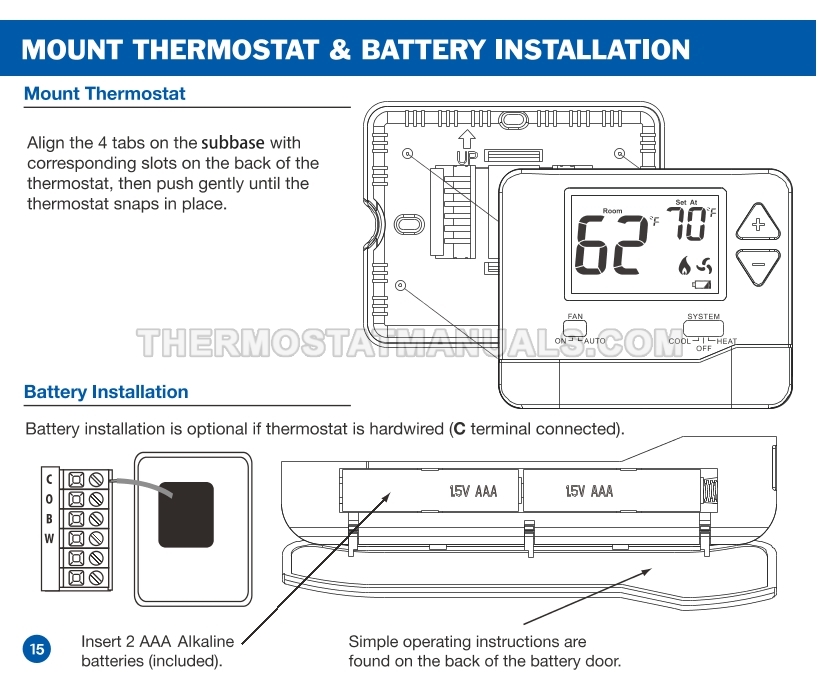 MOUNT THERMOSTAT & BATTERY INSTALLATION

Mount Thermostat

Align the 4 tabs on the subbase with corresponding slots on the back of the thermostat, then push gently until the thermostat snaps in place.

UP

Room
62 °F
Set At
70 °F

FAN
ON AUTO

SYSTEM
COOL OFF HEAT

THERMOSTATMANUALS.COM

Battery Installation

Battery installation is optional if thermostat is hardwired (C terminal connected).

C
O
B
W

1.5V AAA
1.5V AAA

15

Insert 2 AAA Alkaline batteries (included).

Simple operating instructions are found on the back of the battery door.