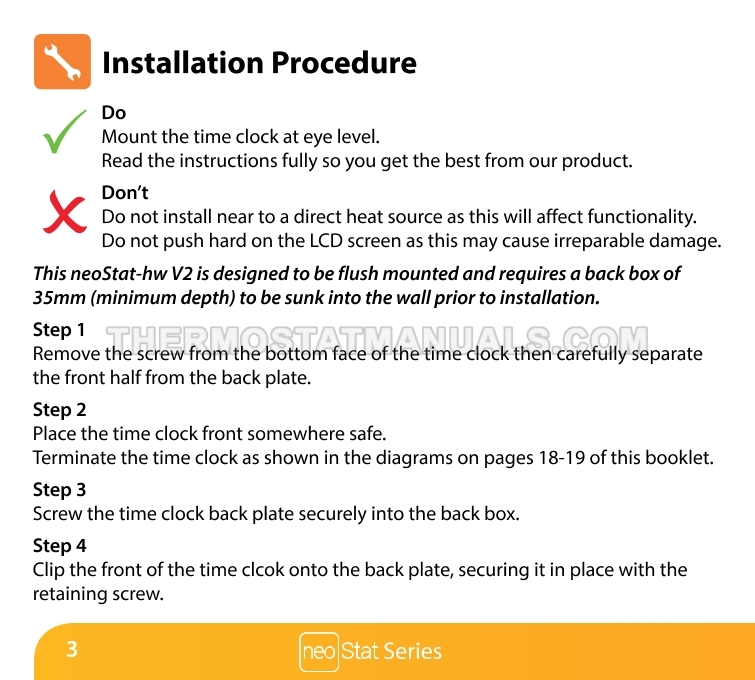 Installation Procedure

Do
Mount the time clock at eye level.
Read the instructions fully so you get the best from our product.

Don't
Do not install near to a direct heat source as this will affect functionality.
Do not push hard on the LCD screen as this may cause irreparable damage.

This neoStat-hw V2 is designed to be flush mounted and requires a back box of 35mm (minimum depth) to be sunk into the wall prior to installation.

Step 1
THERMOSTATMANUALS.COM
Remove the screw from the bottom face of the time clock then carefully separate the front half from the back plate.

Step 2
Place the time clock front somewhere safe.
Terminate the time clock as shown in the diagrams on pages 18-19 of this booklet.

Step 3
Screw the time clock back plate securely into the back box.

Step 4
Clip the front of the time clcok onto the back plate, securing it in place with the retaining screw.

3 neo Stat Series