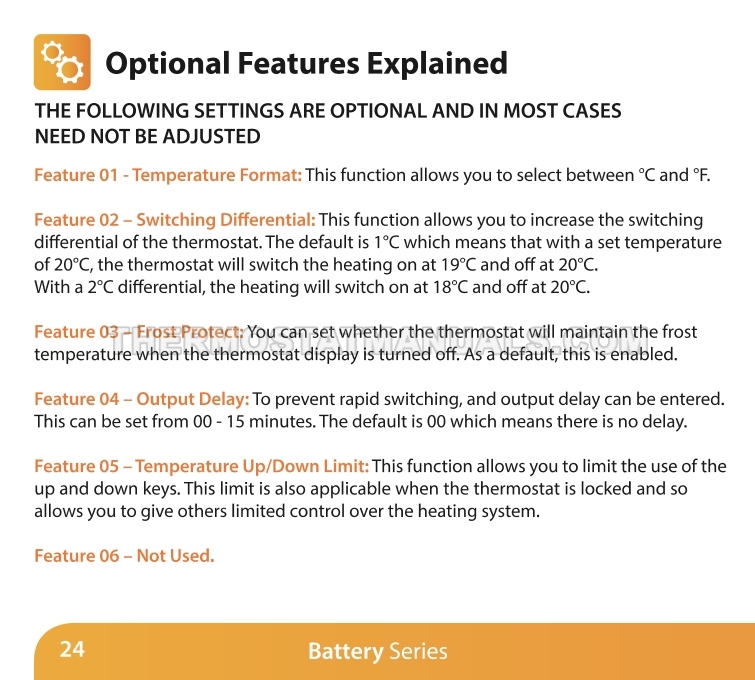 Optional Features Explained

THE FOLLOWING SETTINGS ARE OPTIONAL AND IN MOST CASES NEED NOT BE ADJUSTED

Feature 01 - Temperature Format: This function allows you to select between °C and °F.

Feature 02 – Switching Differential: This function allows you to increase the switching differential of the thermostat. The default is 1°C which means that with a set temperature of 20°C, the thermostat will switch the heating on at 19°C and off at 20°C.
With a 2°C differential, the heating will switch on at 18°C and off at 20°C.

Feature 03 – Frost Protect: You can set whether the thermostat will maintain the frost temperature when the thermostat display is turned off. As a default, this is enabled.

THERMOSTATMANUALS.COM

Feature 04 – Output Delay: To prevent rapid switching, and output delay can be entered. This can be set from 00 - 15 minutes. The default is 00 which means there is no delay.

Feature 05 – Temperature Up/Down Limit: This function allows you to limit the use of the up and down keys. This limit is also applicable when the thermostat is locked and so allows you to give others limited control over the heating system.

Feature 06 – Not Used.

24 Battery Series