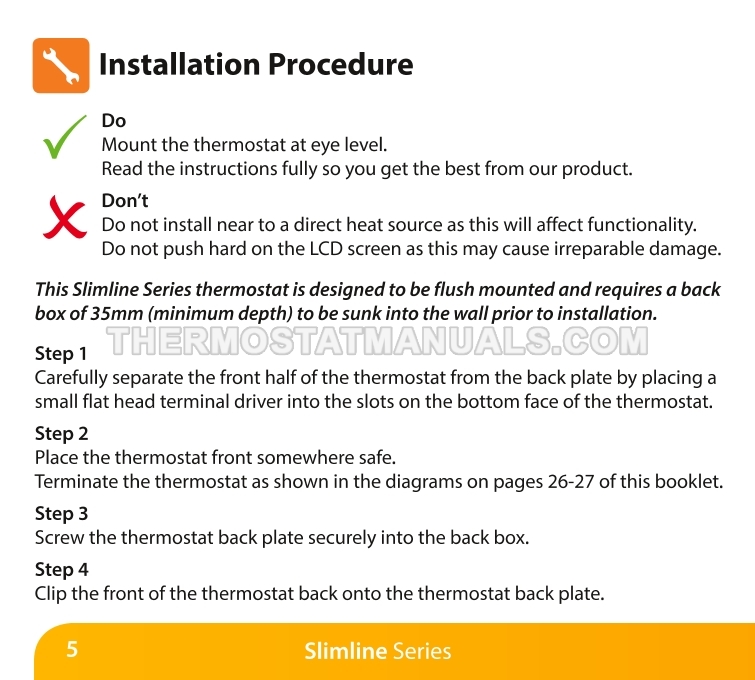 Installation Procedure

Do
Mount the thermostat at eye level.
Read the instructions fully so you get the best from our product.

Don't
Do not install near to a direct heat source as this will affect functionality.
Do not push hard on the LCD screen as this may cause irreparable damage.

This Slimline Series thermostat is designed to be flush mounted and requires a back box of 35mm (minimum depth) to be sunk into the wall prior to installation.

THERMOSTATMANUALS.COM

Step 1
Carefully separate the front half of the thermostat from the back plate by placing a small flat head terminal driver into the slots on the bottom face of the thermostat.

Step 2
Place the thermostat front somewhere safe.
Terminate the thermostat as shown in the diagrams on pages 26-27 of this booklet.

Step 3
Screw the thermostat back plate securely into the back box.

Step 4
Clip the front of the thermostat back onto the thermostat back plate.

5 Slimline Series