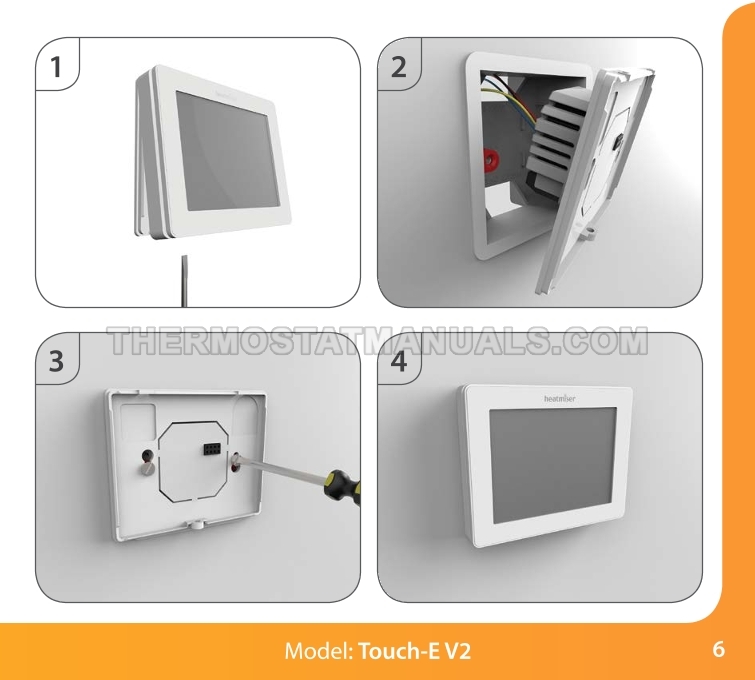 1

2

3

4

heatmiser

Model: Touch-E V2

6

THERMOSTATMANUALS.COM