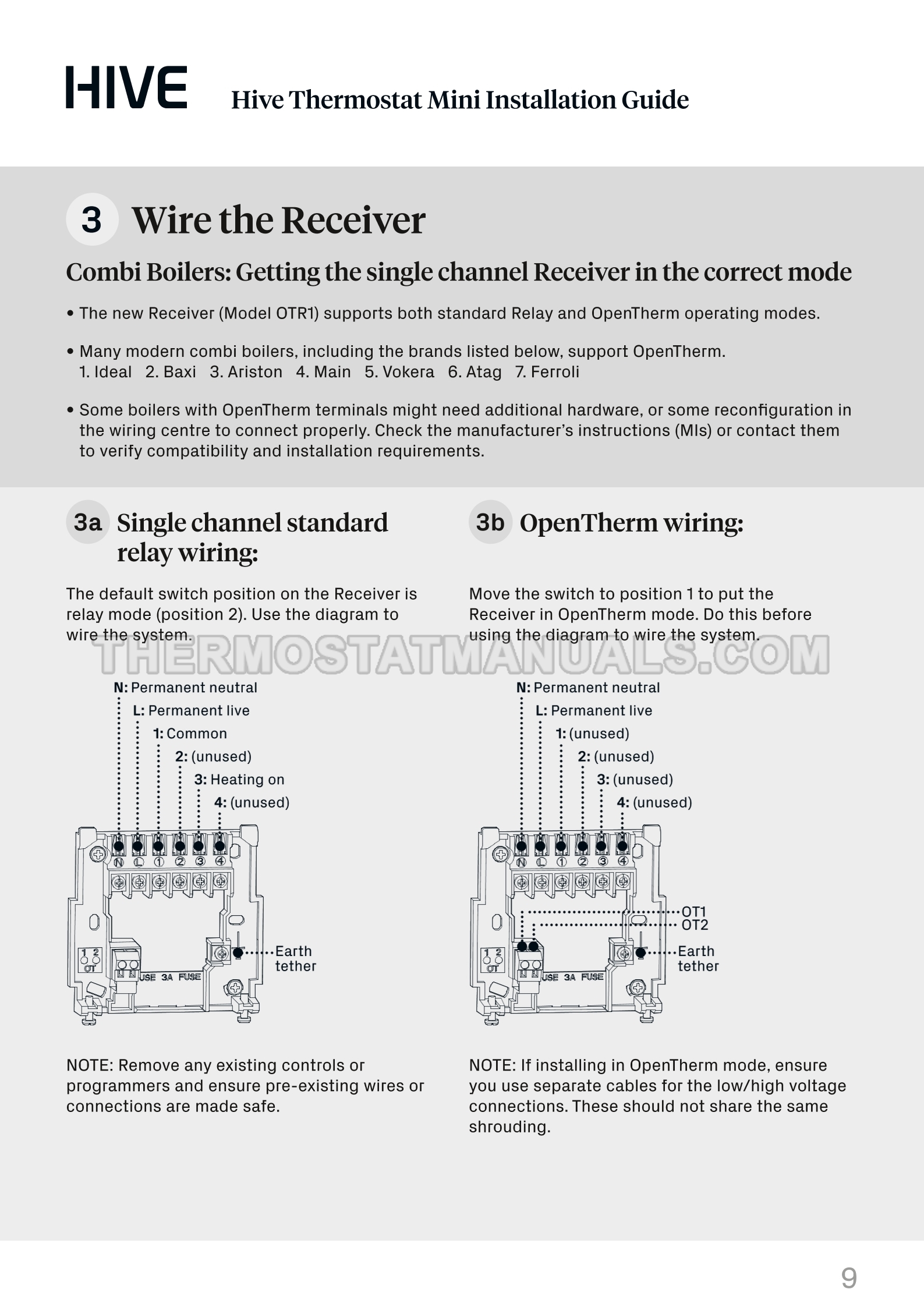 HIVE Hive Thermostat Mini Installation Guide

3 Wire the Receiver

Combi Boilers: Getting the single channel Receiver in the correct mode

• The new Receiver (Model OTR1) supports both standard Relay and OpenTherm operating modes.

• Many modern combi boilers, including the brands listed below, support OpenTherm.
1. Ideal 2. Baxi 3. Ariston 4. Main 5. Vokera 6. Atag 7. Ferroli

• Some boilers with OpenTherm terminals might need additional hardware, or some reconfiguration in the wiring centre to connect properly. Check the manufacturer's instructions (MIs) or contact them to verify compatibility and installation requirements.

3a Single channel standard relay wiring:

The default switch position on the Receiver is relay mode (position 2). Use the diagram to wire the system.

THERMOSTATMANUALS.COM

N: Permanent neutral
L: Permanent live
1: Common
2: (unused)
3: Heating on
4: (unused)

N L 1 2 3 4
1 2 OT
USE 3A FUSE
Earth tether

NOTE: Remove any existing controls or programmers and ensure pre-existing wires or connections are made safe.

3b OpenTherm wiring:

Move the switch to position 1 to put the Receiver in OpenTherm mode. Do this before using the diagram to wire the system.

N: Permanent neutral
L: Permanent live
1: (unused)
2: (unused)
3: (unused)
4: (unused)

N L 1 2 3 4
OT1
OT2
1 2 OT
USE 3A FUSE
Earth tether

NOTE: If installing in OpenTherm mode, ensure you use separate cables for the low/high voltage connections. These should not share the same shrouding.

9