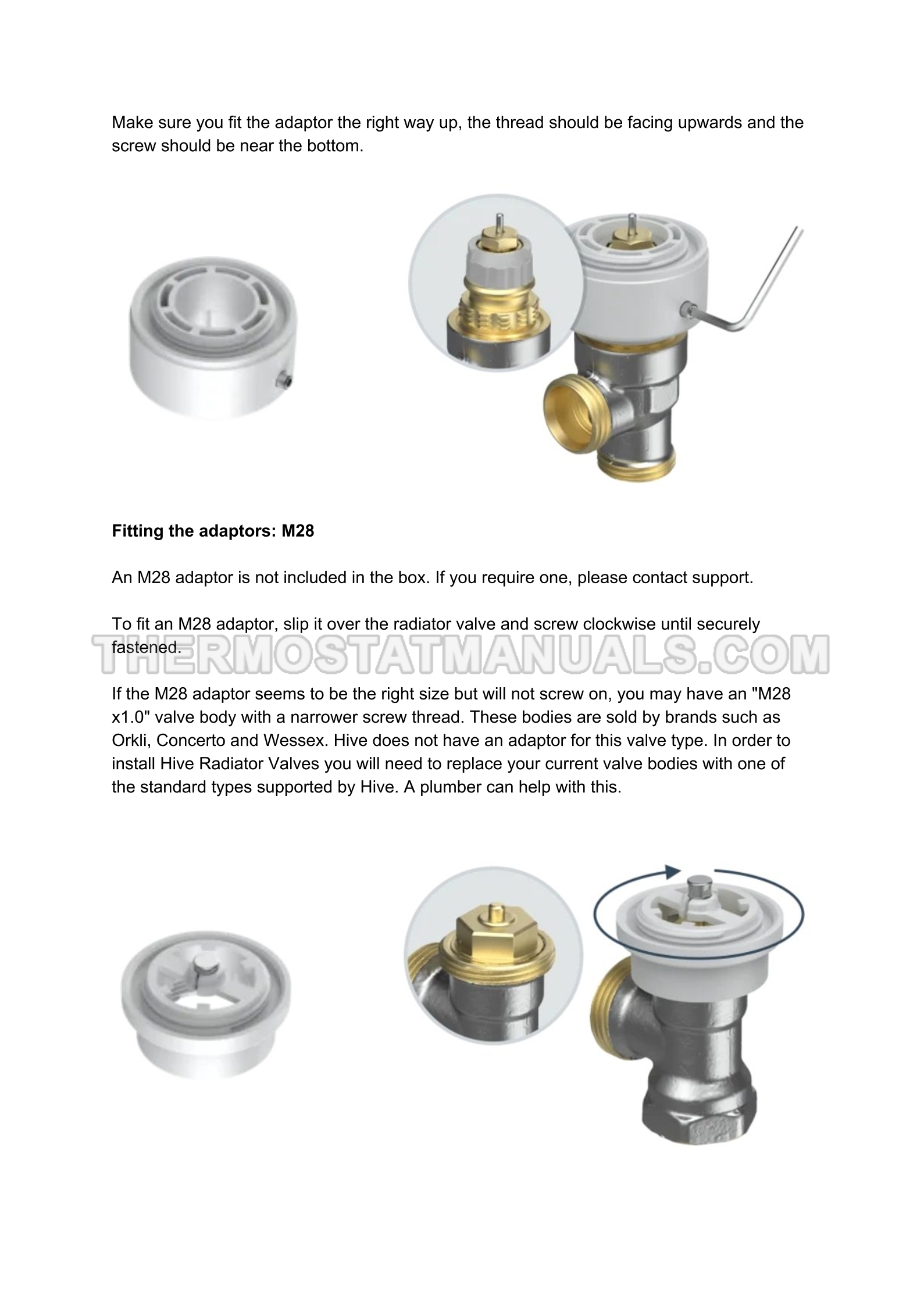 Make sure you fit the adaptor the right way up, the thread should be facing upwards and the screw should be near the bottom.

**Fitting the adaptors: M28**

An M28 adaptor is not included in the box. If you require one, please contact support.

To fit an M28 adaptor, slip it over the radiator valve and screw clockwise until securely fastened.

THERMOSTATMANUALS.COM

If the M28 adaptor seems to be the right size but will not screw on, you may have an "M28 x1.0" valve body with a narrower screw thread. These bodies are sold by brands such as Orkli, Concerto and Wessex. Hive does not have an adaptor for this valve type. In order to install Hive Radiator Valves you will need to replace your current valve bodies with one of the standard types supported by Hive. A plumber can help with this.