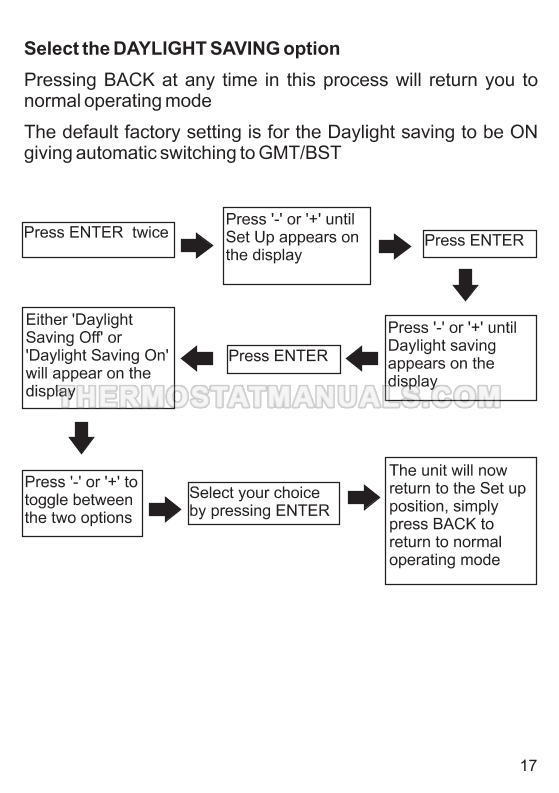 Select the DAYLIGHT SAVING option

Pressing BACK at any time in this process will return you to normal operating mode

The default factory setting is for the Daylight saving to be ON giving automatic switching to GMT/BST

Press ENTER twice

Press '-' or '+' until Set Up appears on the display

Press ENTER

Press '-' or '+' until Daylight saving appears on the display

Press ENTER

Either 'Daylight Saving Off' or 'Daylight Saving On' will appear on the display

THERMOSTATMANUALS.COM

Press '-' or '+' to toggle between the two options

Select your choice by pressing ENTER

The unit will now return to the Set up position, simply press BACK to return to normal operating mode

17